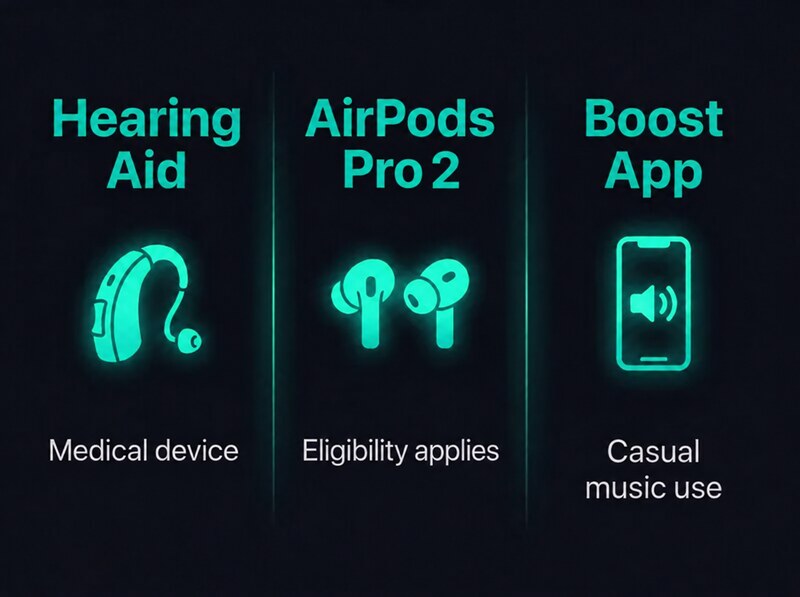 Hearing Aid

Medical device

AirPods Pro 2

Eligibility applies

Boost App

Casual music use